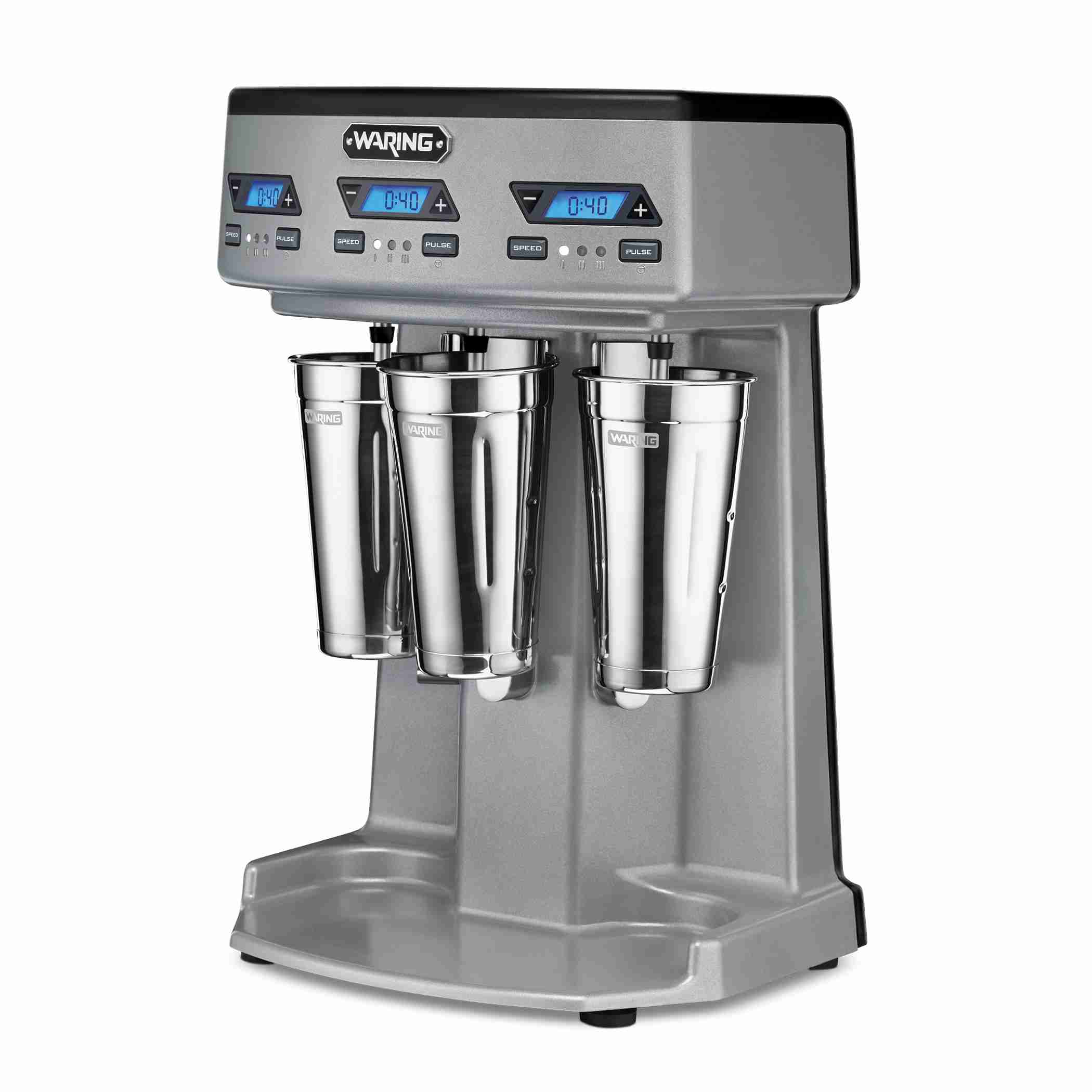 WARING

− 0:40 +
SPEED
I II III
PULSE

− 0:40 +
SPEED
I II III
PULSE

− 0:40 +
SPEED
I II III
PULSE

WARING
WARING
WARING