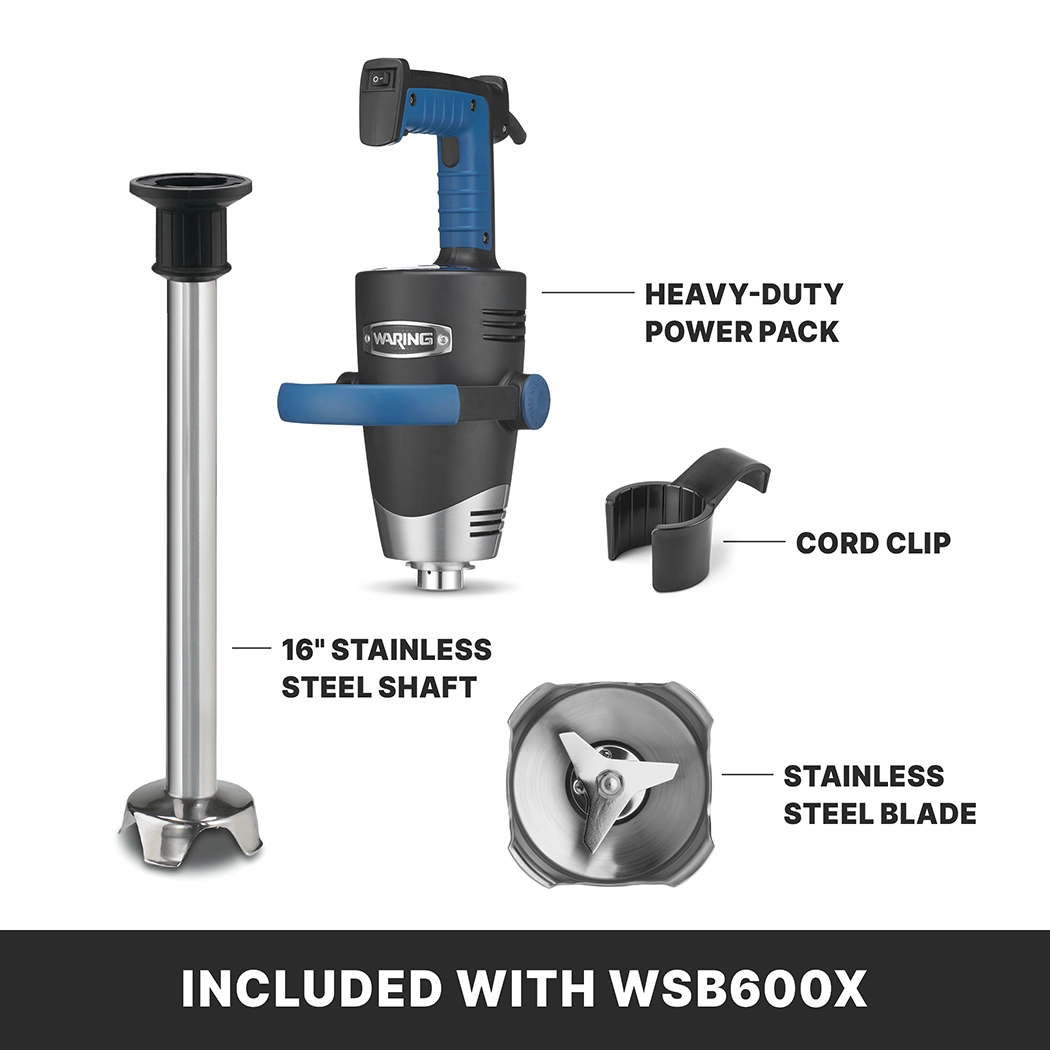 WARING

HEAVY-DUTY POWER PACK

CORD CLIP

16" STAINLESS STEEL SHAFT

STAINLESS STEEL BLADE

INCLUDED WITH WSB600X