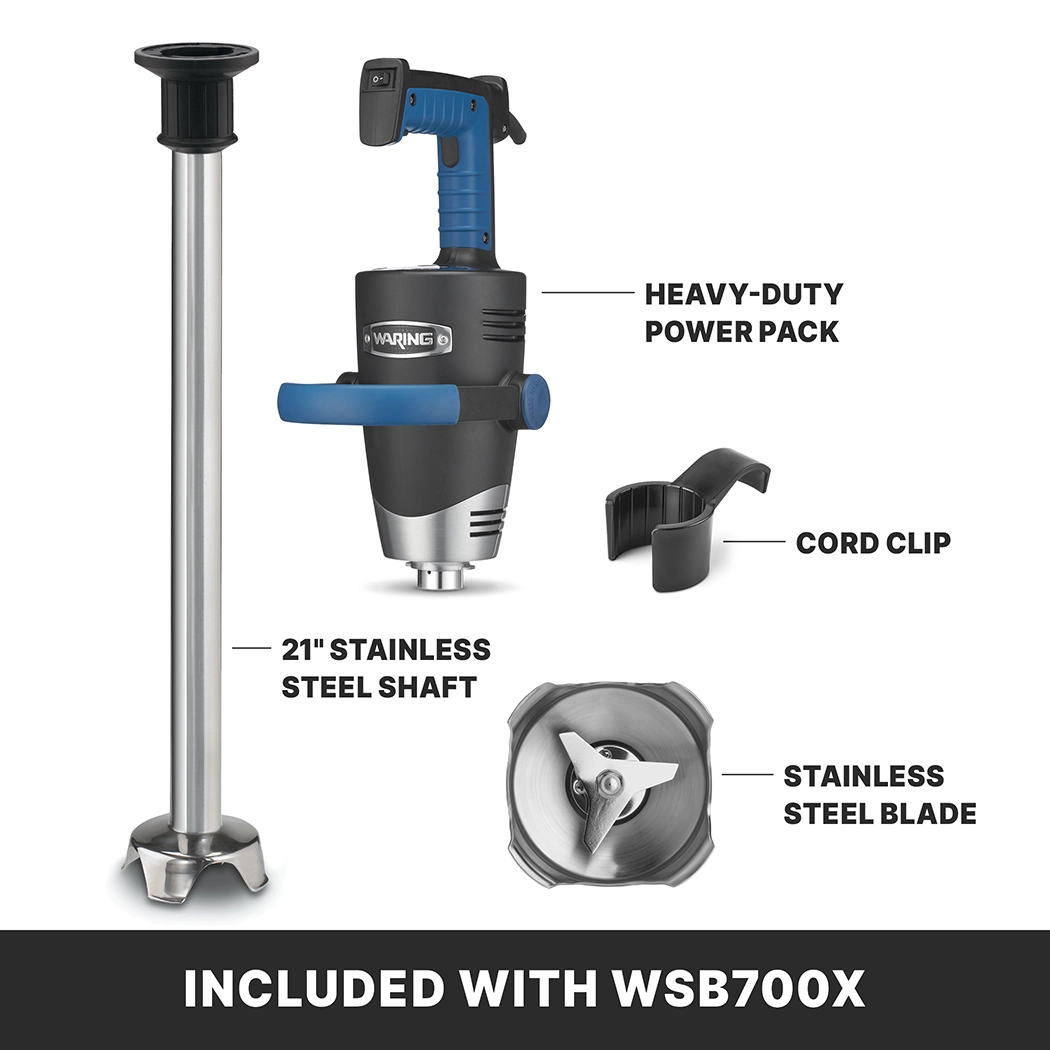 WARING

HEAVY-DUTY POWER PACK

CORD CLIP

21" STAINLESS STEEL SHAFT

STAINLESS STEEL BLADE

INCLUDED WITH WSB700X