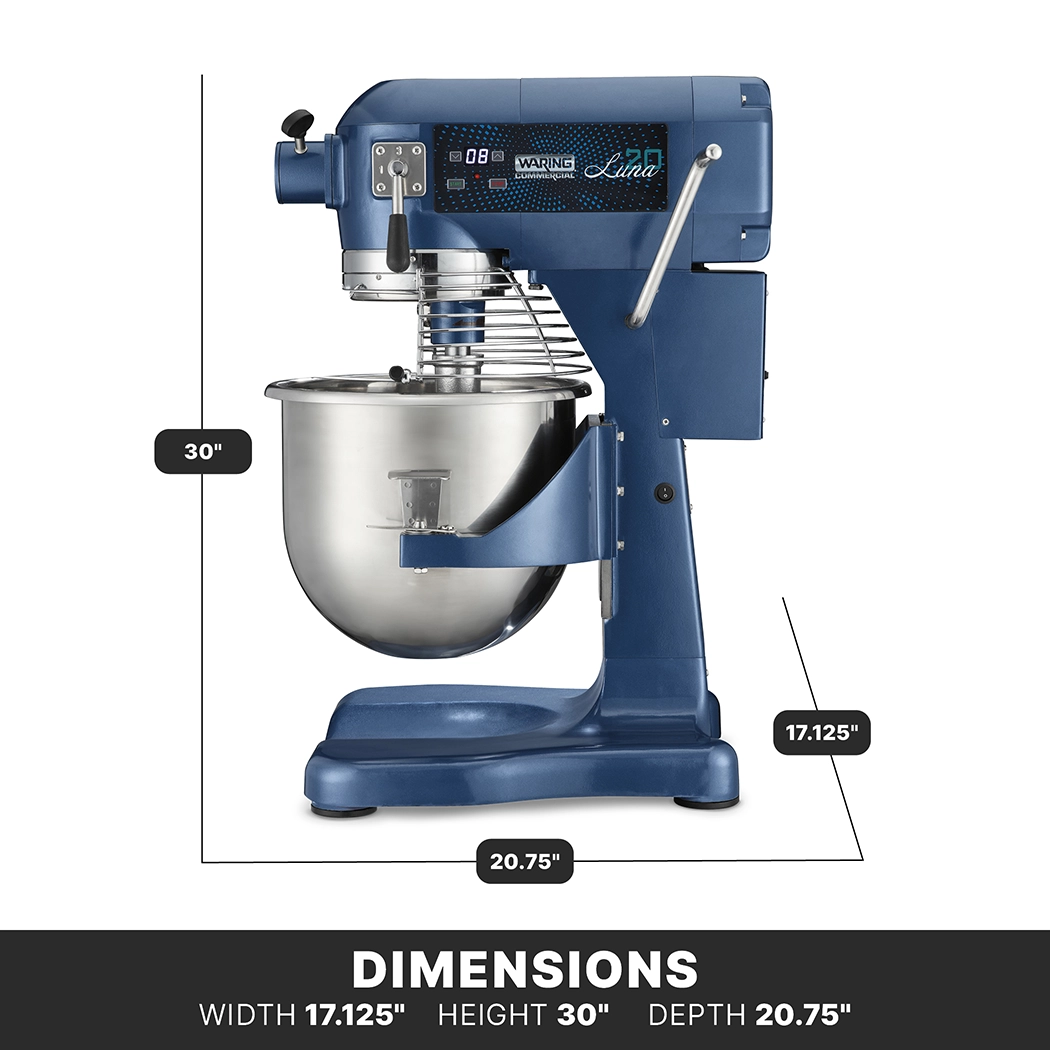 08

WARING COMMERCIAL

Luna 20

30"

17.125"

20.75"

DIMENSIONS

WIDTH 17.125" HEIGHT 30" DEPTH 20.75"