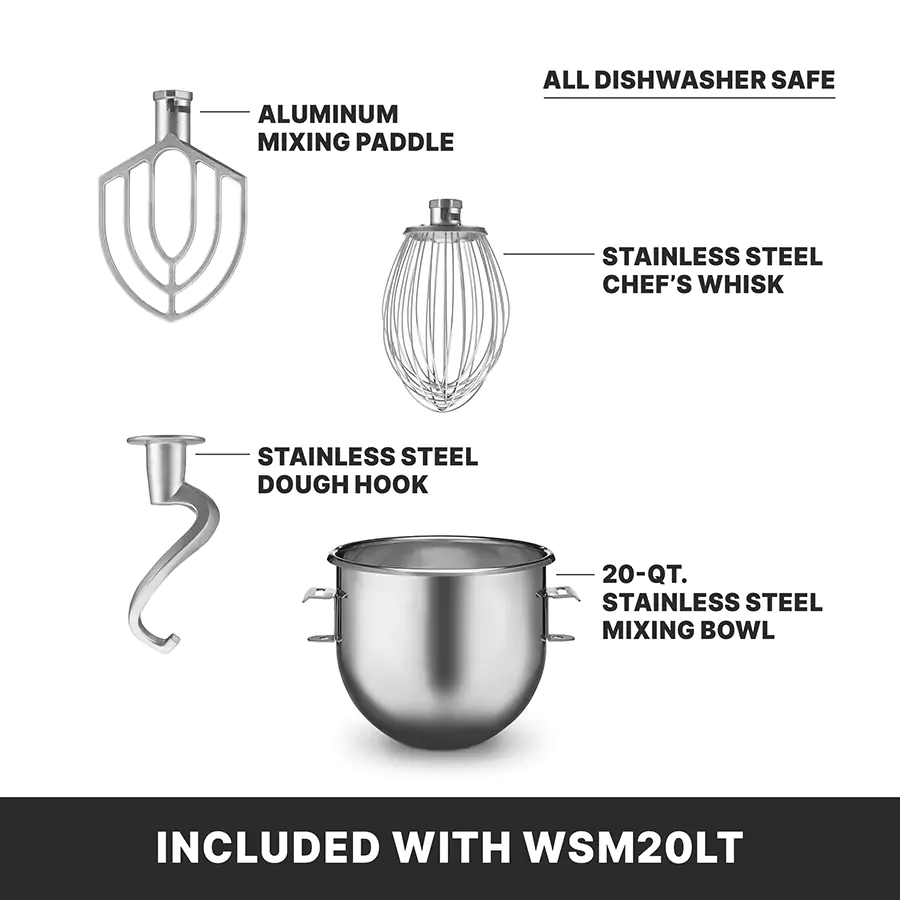 ALL DISHWASHER SAFE

ALUMINUM MIXING PADDLE

STAINLESS STEEL CHEF'S WHISK

STAINLESS STEEL DOUGH HOOK

20-QT. STAINLESS STEEL MIXING BOWL

INCLUDED WITH WSM20LT