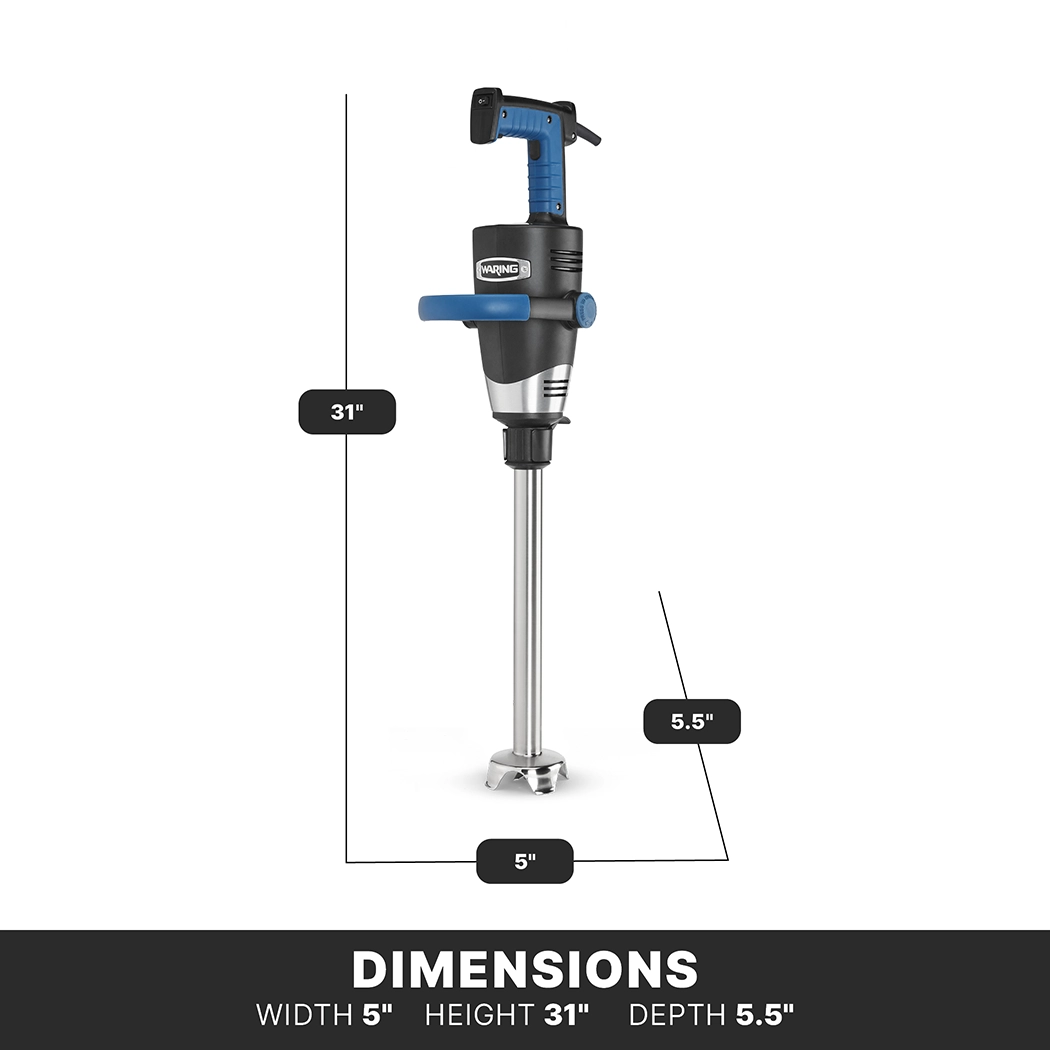 WARING

31"

5.5"

5"

DIMENSIONS
WIDTH 5" HEIGHT 31" DEPTH 5.5"