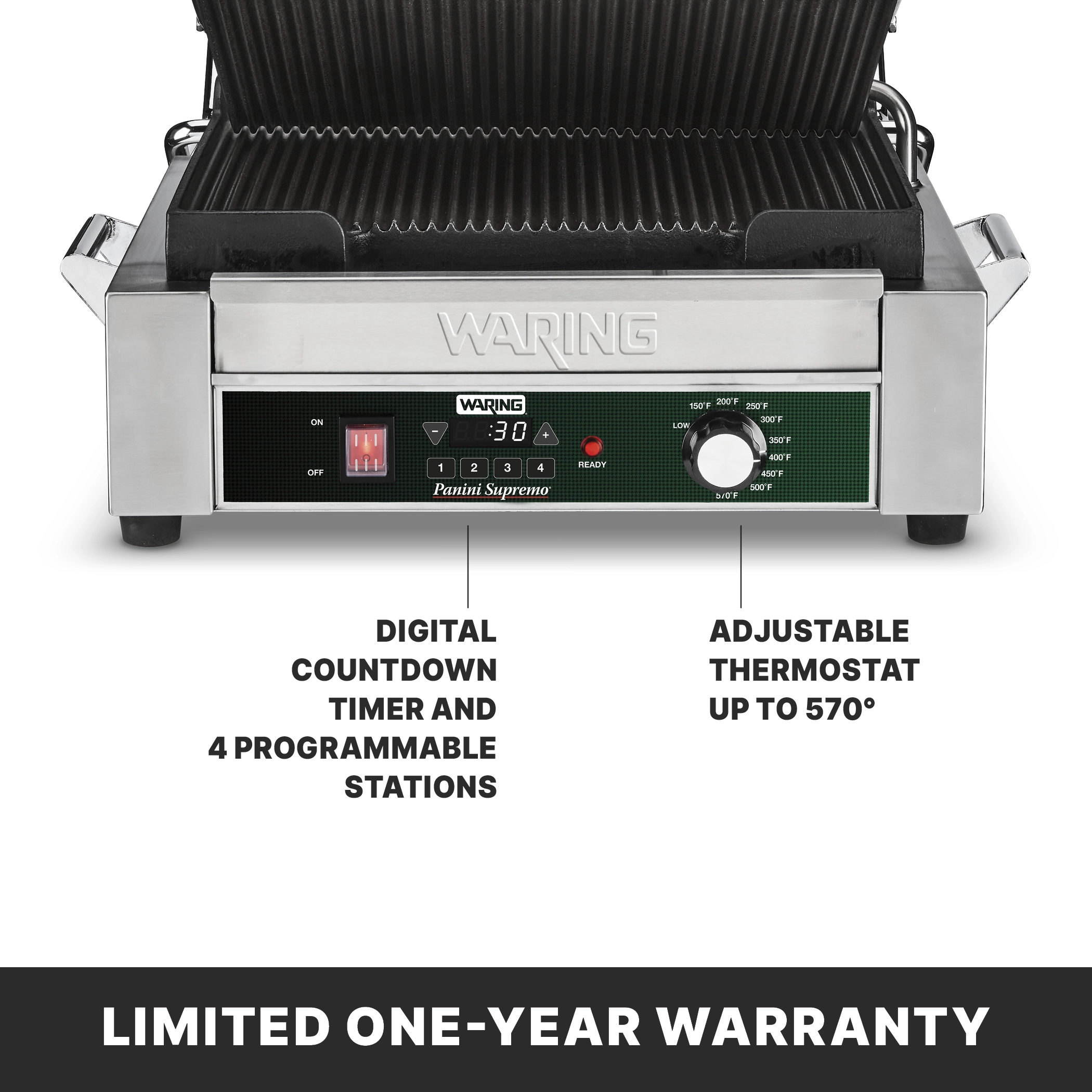 WARING

WARING

ON

OFF

−

:30

+

1 2 3 4

Panini Supremo

READY

LOW 150°F 200°F 250°F 300°F 350°F 400°F 450°F 500°F 570°F

DIGITAL COUNTDOWN TIMER AND 4 PROGRAMMABLE STATIONS

ADJUSTABLE THERMOSTAT UP TO 570°

LIMITED ONE-YEAR WARRANTY