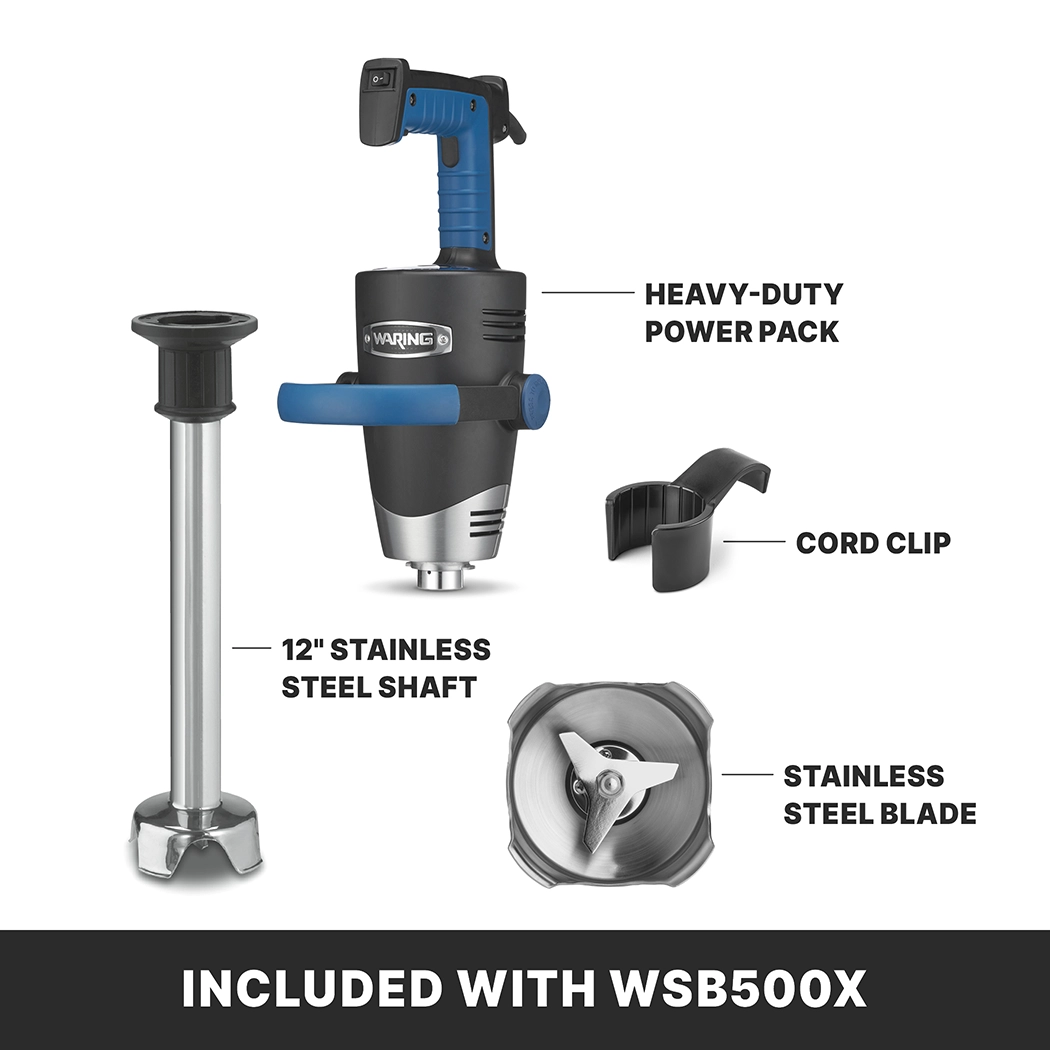 WARING

HEAVY-DUTY POWER PACK

CORD CLIP

12" STAINLESS STEEL SHAFT

STAINLESS STEEL BLADE

INCLUDED WITH WSB500X