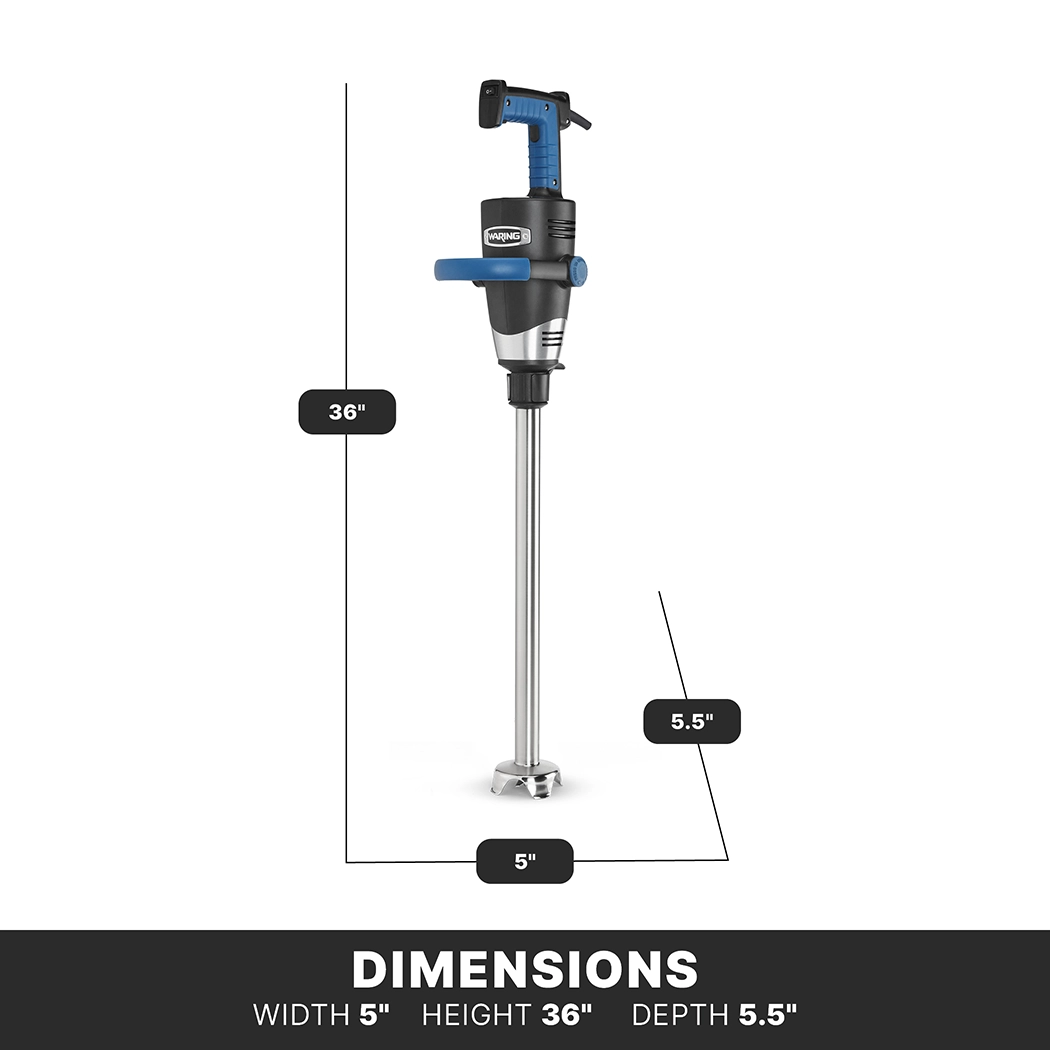 WARING

36"

5.5"

5"

DIMENSIONS

WIDTH 5" HEIGHT 36" DEPTH 5.5"