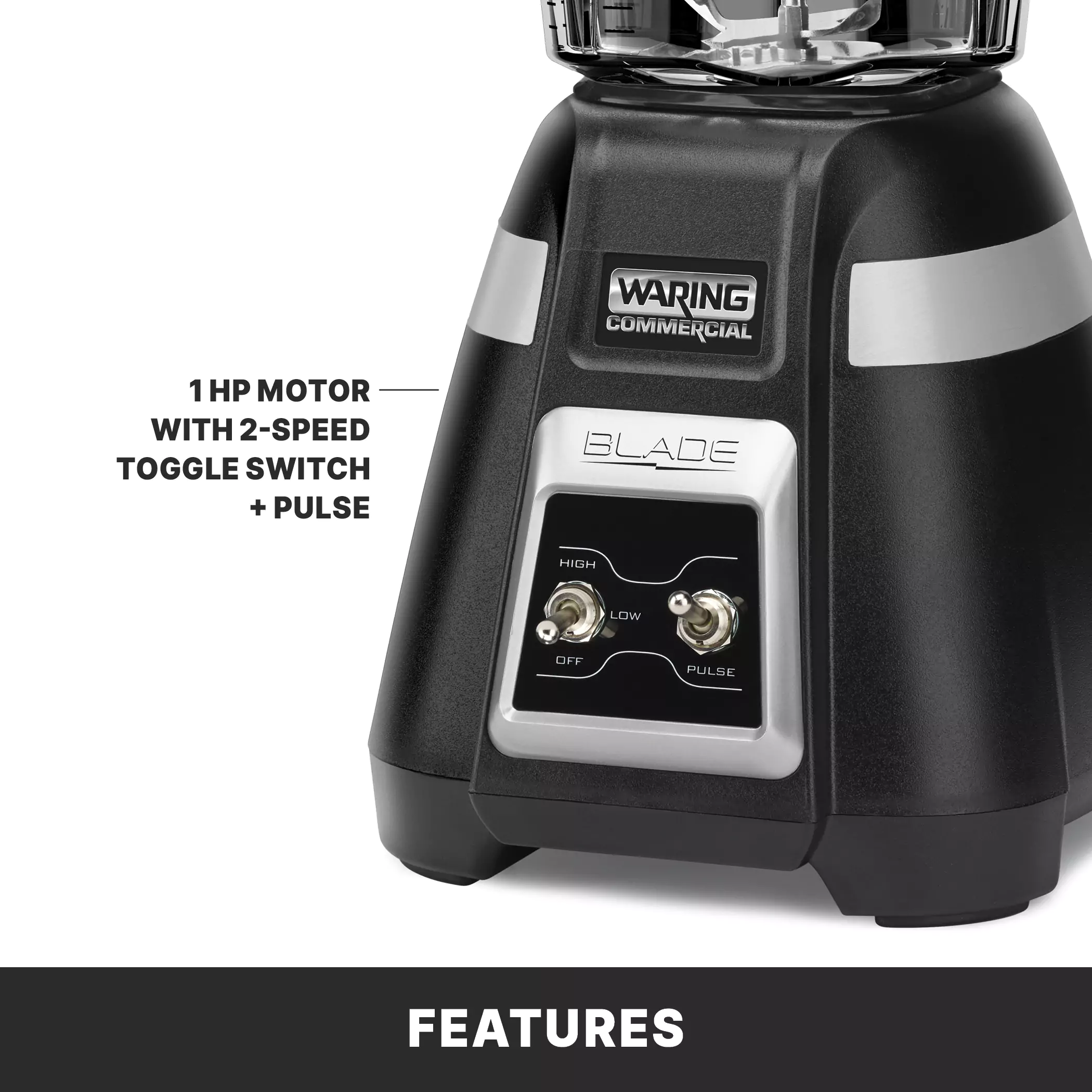 WARING COMMERCIAL

1 HP MOTOR WITH 2-SPEED TOGGLE SWITCH + PULSE

BLADE

HIGH
LOW
OFF
PULSE

FEATURES